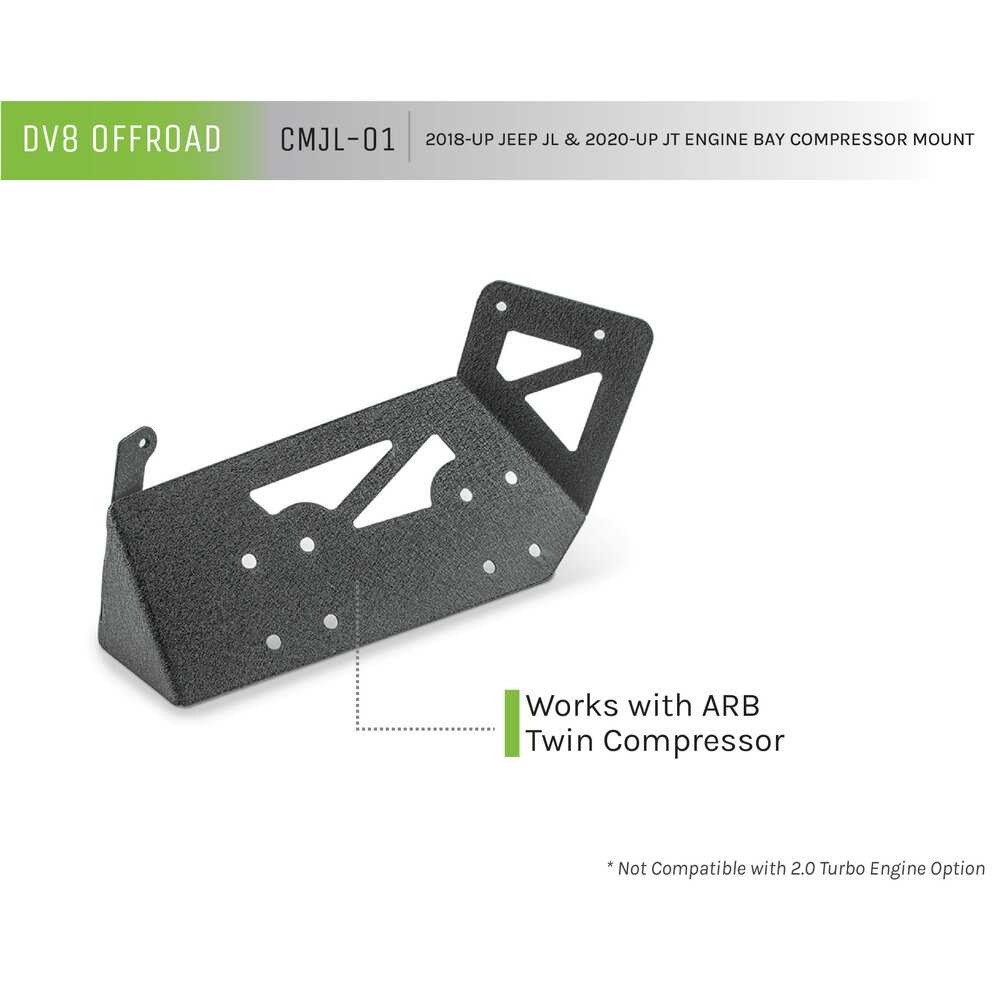 DV8 OFFROAD

CMJL-01

2018-UP JEEP JL & 2020-UP JT ENGINE BAY COMPRESSOR MOUNT

Works with ARB Twin Compressor

* Not Compatible with 2.0 Turbo Engine Option